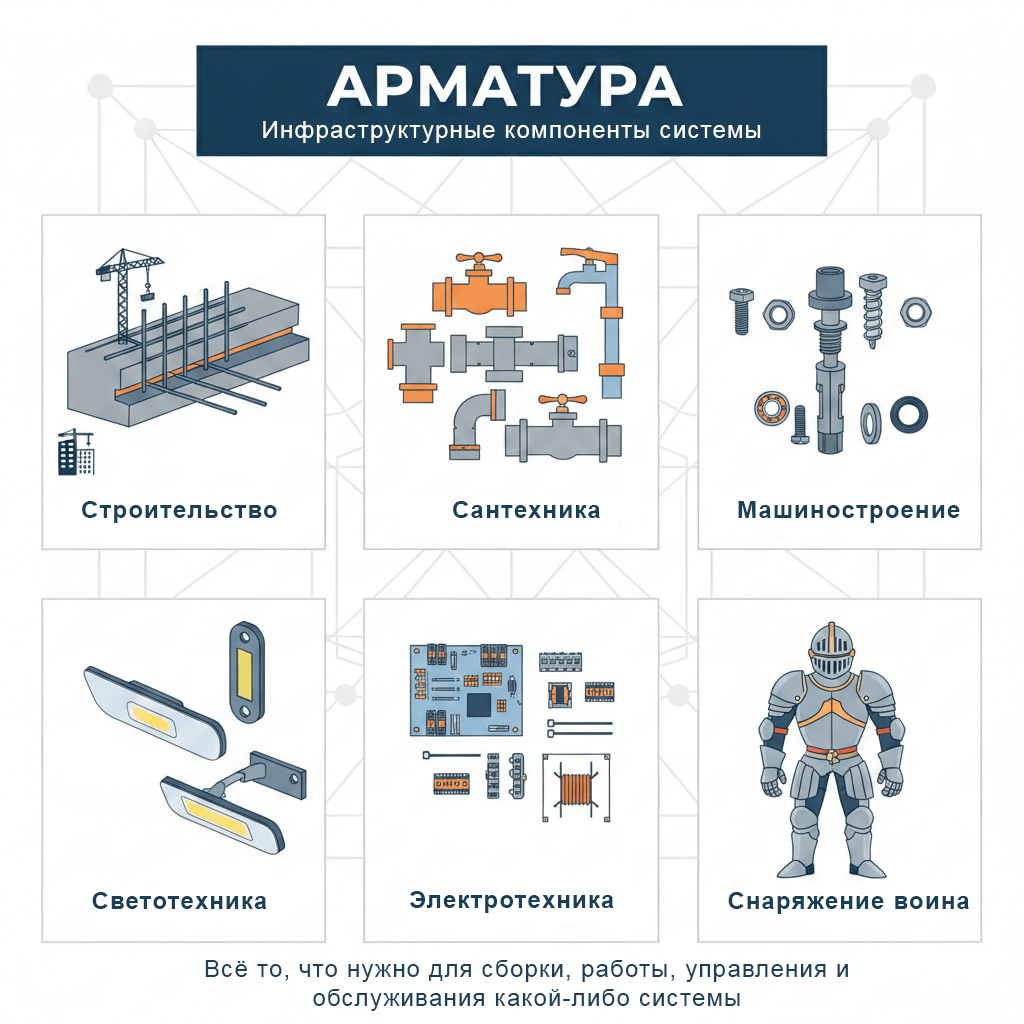 АРМАТУРА
Инфраструктурные компоненты системы

Строительство

Сантехника

Машиностроение

Светотехника

Электротехника

Снаряжение воина

Всё то, что нужно для сборки, работы, управления и обслуживания какой-либо системы